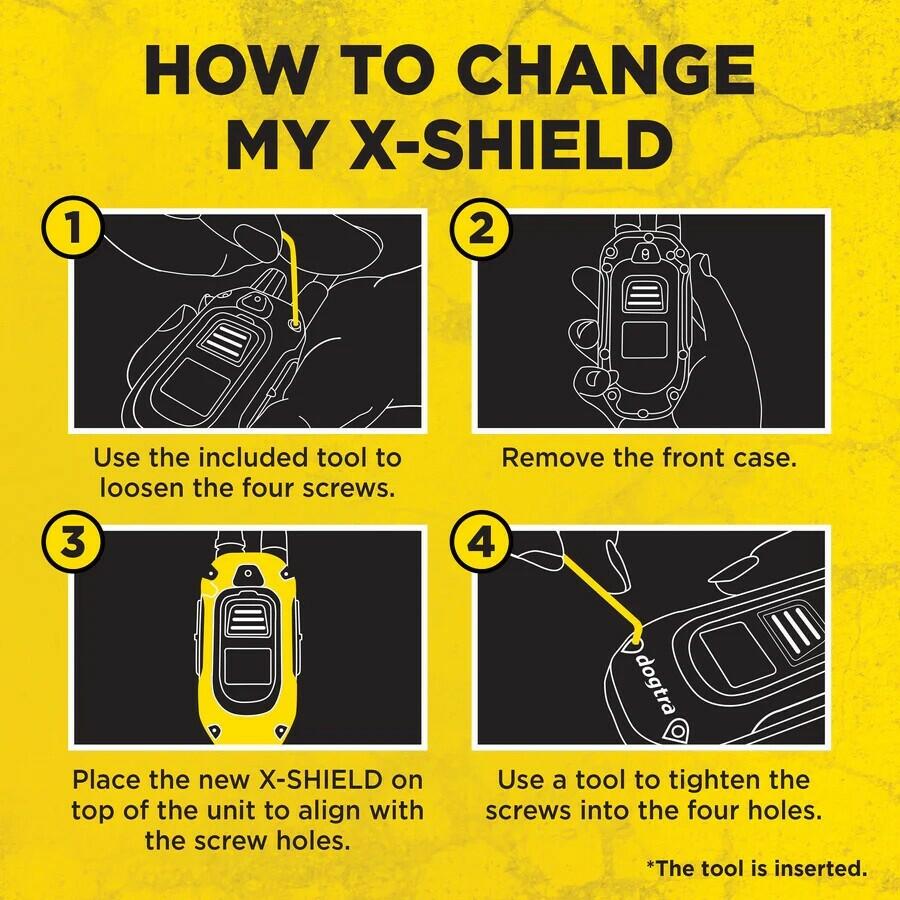 HOW TO CHANGE MY X-SHIELD

1

Use the included tool to loosen the four screws.

2

Remove the front case.

3

Place the new X-SHIELD on top of the unit to align with the screw holes.

4

dogtra

Use a tool to tighten the screws into the four holes.

*The tool is inserted.