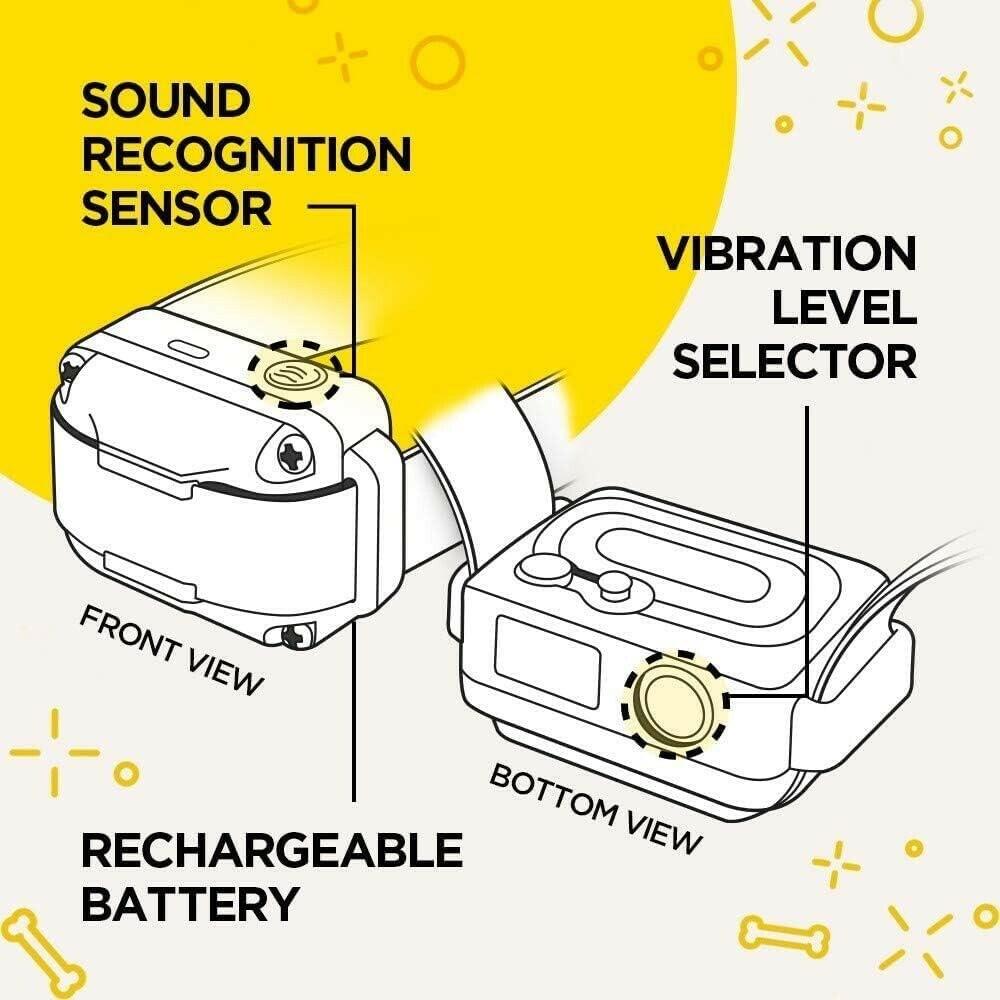 SOUND RECOGNITION SENSOR

VIBRATION LEVEL SELECTOR

FRONT VIEW

BOTTOM VIEW

RECHARGEABLE BATTERY